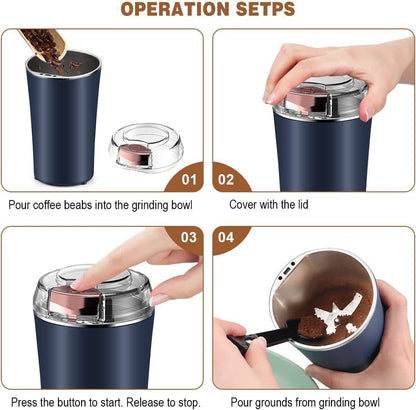 OPERATION SETPS

01

Pour coffee beabs into the grinding bowl

02

Cover with the lid

03

Press the button to start. Release to stop.

04

Pour grounds from grinding bowl